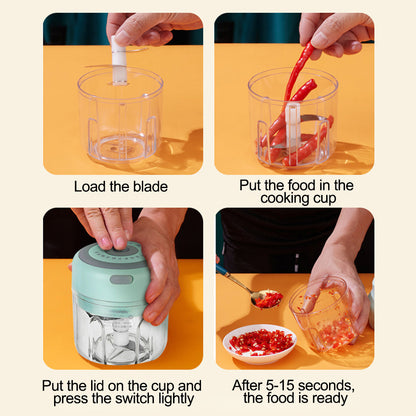 Load the blade

Put the food in the cooking cup

Put the lid on the cup and press the switch lightly

After 5-15 seconds, the food is ready